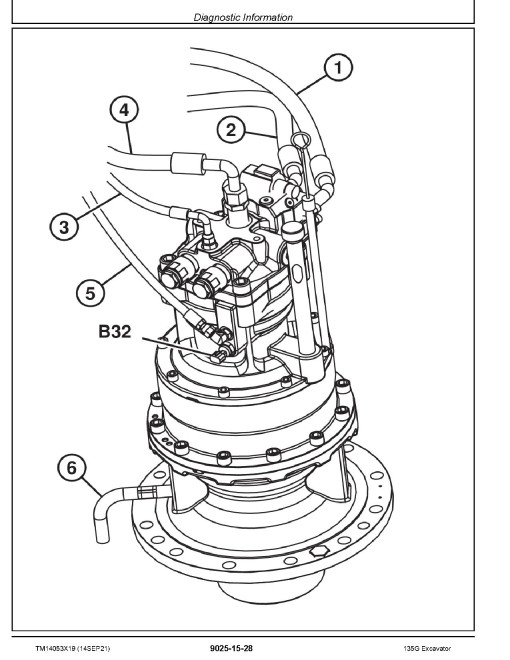 Diagnostic Information

1
2
4
3
5
B32
6

TM14053X19 (14SEP21)
9025-15-28
135G Excavator