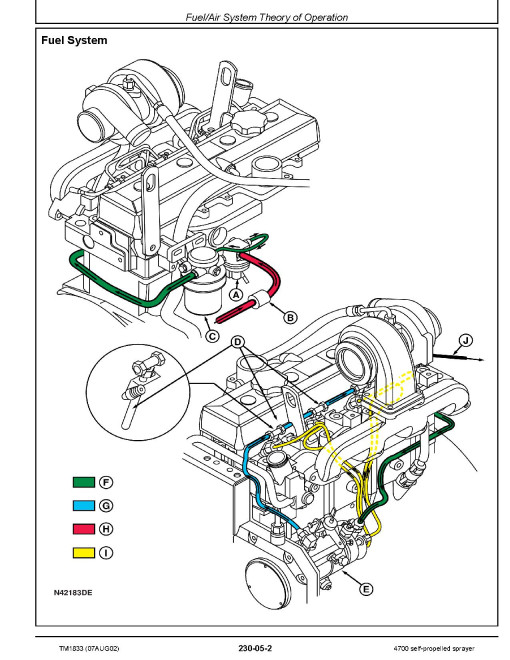 Fuel/Air System Theory of Operation

Fuel System

A

B

C

D

J

F

G

H

I

E

N42183DE

TM1833 (07AUG02)

230-05-2

4700 self-propelled sprayer