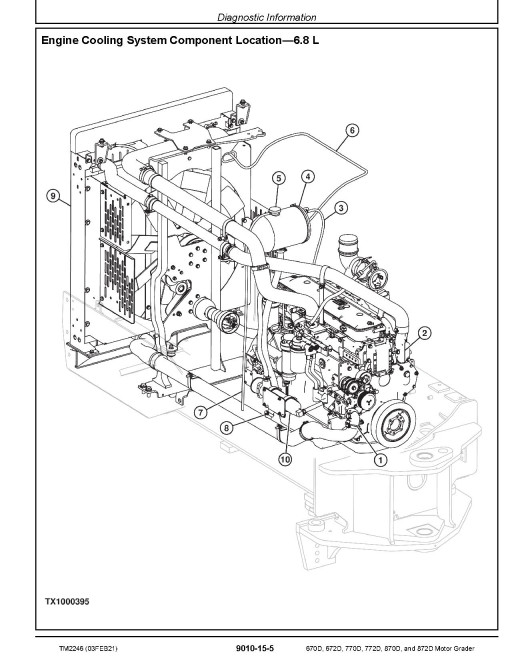 Diagnostic Information

Engine Cooling System Component Location—6.8 L

6
5
4
3
9
2
7
8
10
1

TX1000395

TM2246 (03FEB21)
9010-15-5
670D, 672D, 770D, 772D, 870D, and 872D Motor Grader