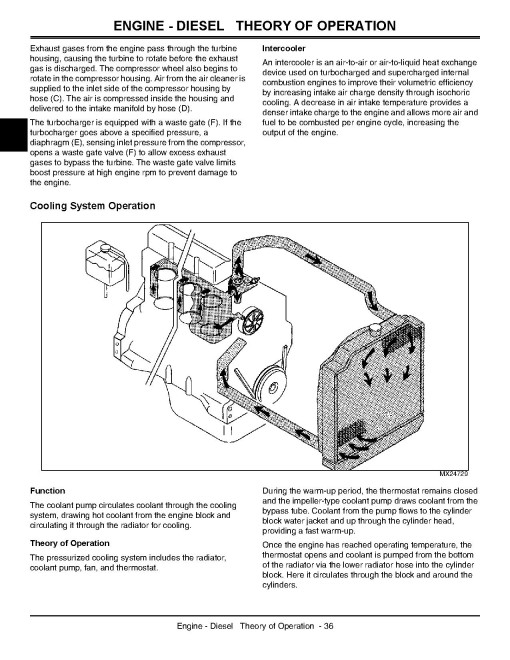 ENGINE - DIESEL THEORY OF OPERATION

Exhaust gases from the engine pass through the turbine housing, causing the turbine to rotate before the exhaust gas is discharged. The compressor wheel also begins to rotate in the compressor housing. Air from the air cleaner is supplied to the inlet side of the compressor housing by hose (C). The air is compressed inside the housing and delivered to the intake manifold by hose (D).

The turbocharger is equipped with a waste gate (F). If the turbocharger goes above a specified pressure, a diaphragm (E), sensing inlet pressure from the compressor, opens a waste gate valve (F) to allow excess exhaust gases to bypass the turbine. The waste gate valve limits boost pressure at high engine rpm to prevent damage to the engine.

Intercooler

An intercooler is an air-to-air or air-to-liquid heat exchange device used on turbocharged and supercharged internal combustion engines to improve their volumetric efficiency by increasing intake air charge density through isochoric cooling. A decrease in air intake temperature provides a denser intake charge to the engine and allows more air and fuel to be combusted per engine cycle, increasing the output of the engine.

Cooling System Operation

MX24720

Function

The coolant pump circulates coolant through the cooling system, drawing hot coolant from the engine block and circulating it through the radiator for cooling.

Theory of Operation

The pressurized cooling system includes the radiator, coolant pump, fan, and thermostat.

During the warm-up period, the thermostat remains closed and the impeller-type coolant pump draws coolant from the bypass tube. Coolant from the pump flows to the cylinder block water jacket and up through the cylinder head, providing a fast warm-up.

Once the engine has reached operating temperature, the thermostat opens and coolant is pumped from the bottom of the radiator via the lower radiator hose into the cylinder block. Here it circulates through the block and around the cylinders.

Engine - Diesel Theory of Operation - 36