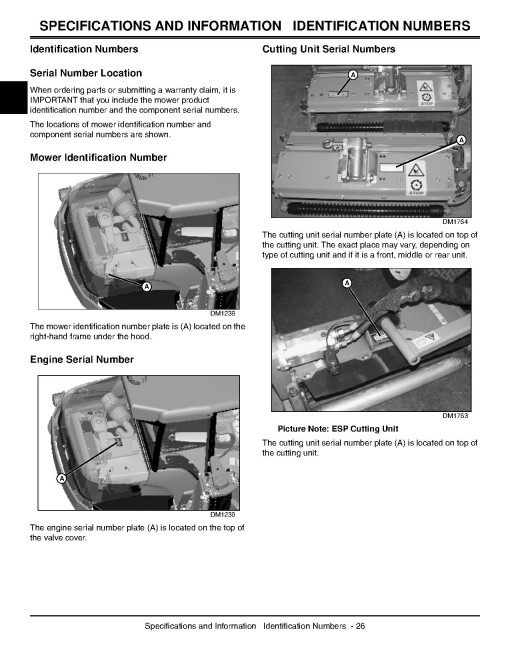 SPECIFICATIONS AND INFORMATION IDENTIFICATION NUMBERS

Identification Numbers

Serial Number Location

When ordering parts or submitting a warranty claim, it is IMPORTANT that you include the mower product identification number and the component serial numbers.

The locations of mower identification number and component serial numbers are shown.

Mower Identification Number

A

DM1238

The mower identification number plate is (A) located on the right-hand frame under the hood.

Engine Serial Number

A

DM1239

The engine serial number plate (A) is located on the top of the valve cover.

Cutting Unit Serial Numbers

A

STOP

A

STOP

DM1764

The cutting unit serial number plate (A) is located on top of the cutting unit. The exact place may vary, depending on type of cutting unit and if it is a front, middle or rear unit.

A

DM1763

Picture Note: ESP Cutting Unit

The cutting unit serial number plate (A) is located on top of the cutting unit.

Specifications and Information Identification Numbers - 26