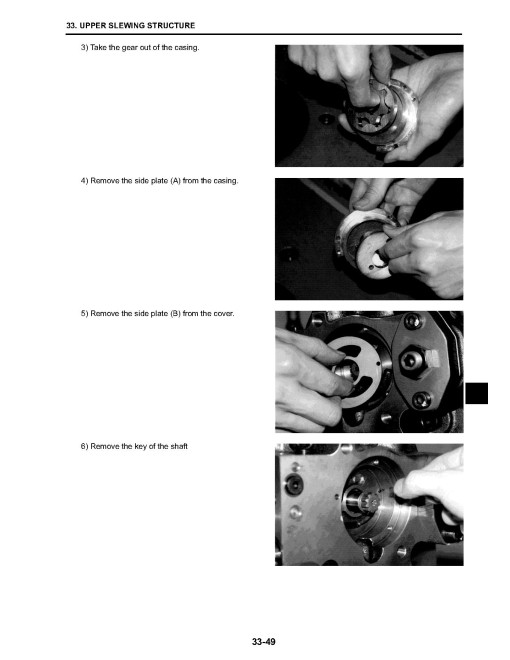 33. UPPER SLEWING STRUCTURE

3) Take the gear out of the casing.

4) Remove the side plate (A) from the casing.

5) Remove the side plate (B) from the cover.

6) Remove the key of the shaft

33-49