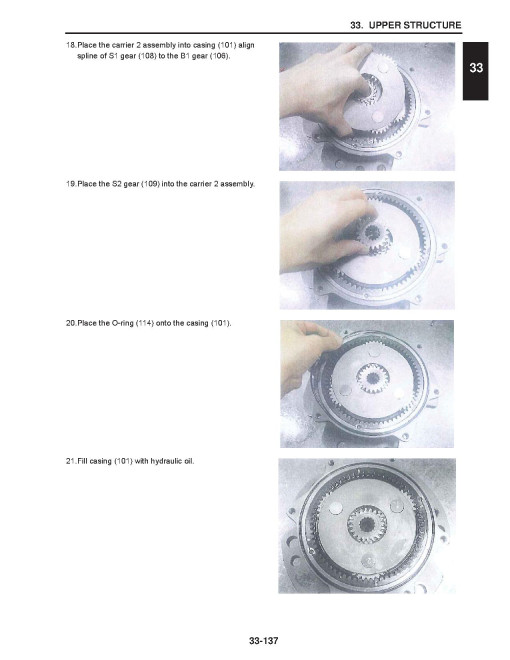 33. UPPER STRUCTURE

33

18. Place the carrier 2 assembly into casing (101) align spline of S1 gear (108) to the B1 gear (106).

19. Place the S2 gear (109) into the carrier 2 assembly.

20. Place the O-ring (114) onto the casing (101).

21. Fill casing (101) with hydraulic oil.

33-137